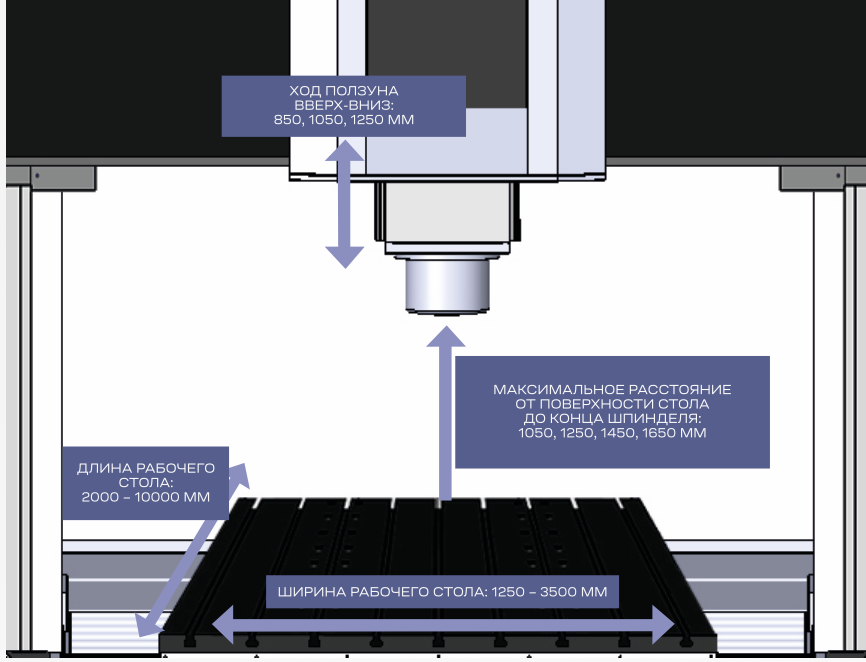 ХОД ПОЛЗУНА
ВВЕРХ-ВНИЗ:
850, 1050, 1250 ММ

МАКСИМАЛЬНОЕ РАССТОЯНИЕ
ОТ ПОВЕРХНОСТИ СТОЛА
ДО КОНЦА ШПИНДЕЛЯ:
1050, 1250, 1450, 1650 ММ

ДЛИНА РАБОЧЕГО
СТОЛА:
2000 – 10000 ММ

ШИРИНА РАБОЧЕГО СТОЛА: 1250 – 3500 ММ